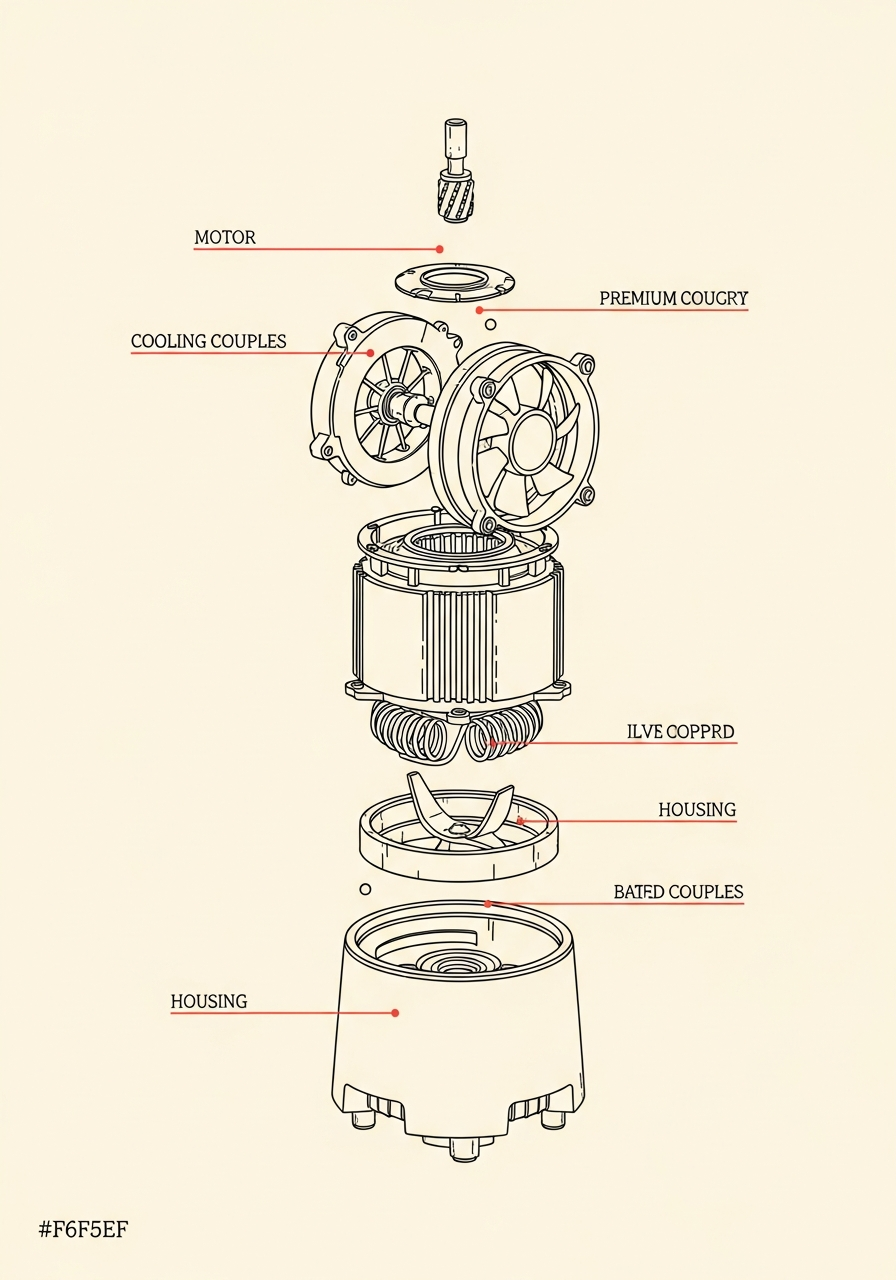 MOTOR

PREMIUM COUGRY

COOLING COUPLES

ILVE COPPRD

HOUSING

BATED COUPLES

HOUSING

#F6F5EF